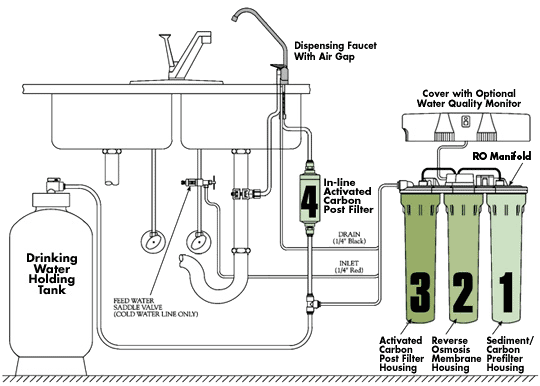 Dispensing Faucet With Air Gap

Cover with Optional Water Quality Monitor

RO Manifold

4

In-line Activated Carbon Post Filter

DRAIN (1/4" Black)

INLET (1/4" Red)

Drinking Water Holding Tank

FEED WATER SADDLE VALVE (COLD WATER LINE ONLY)

3

2

1

Activated Carbon Post Filter Housing

Reverse Osmosis Membrane Housing

Sediment/ Carbon Prefilter Housing